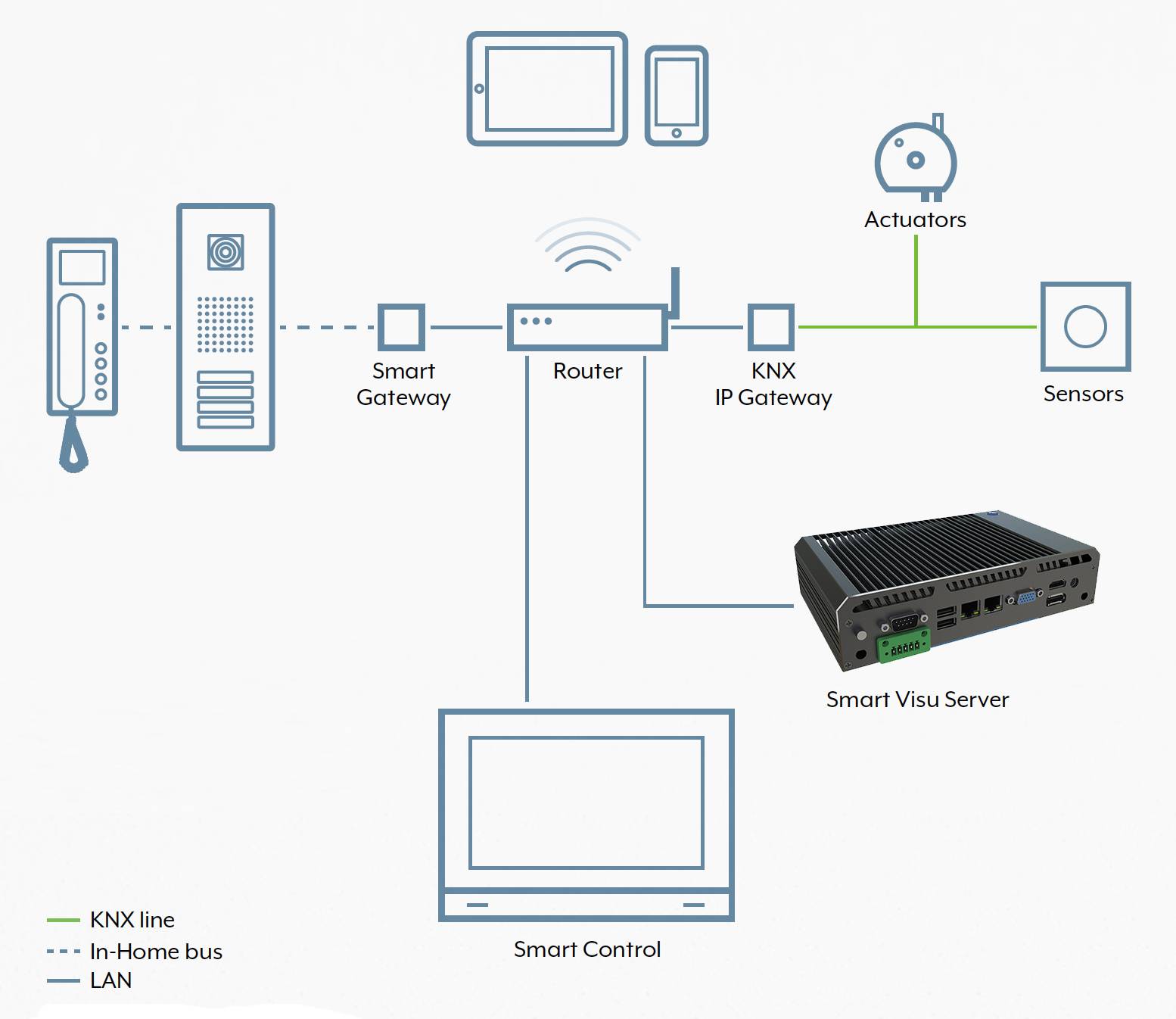 Actuators

Smart Gateway

Router

KNX IP Gateway

Sensors

Smart Visu Server

Smart Control

KNX line
In-Home bus
LAN